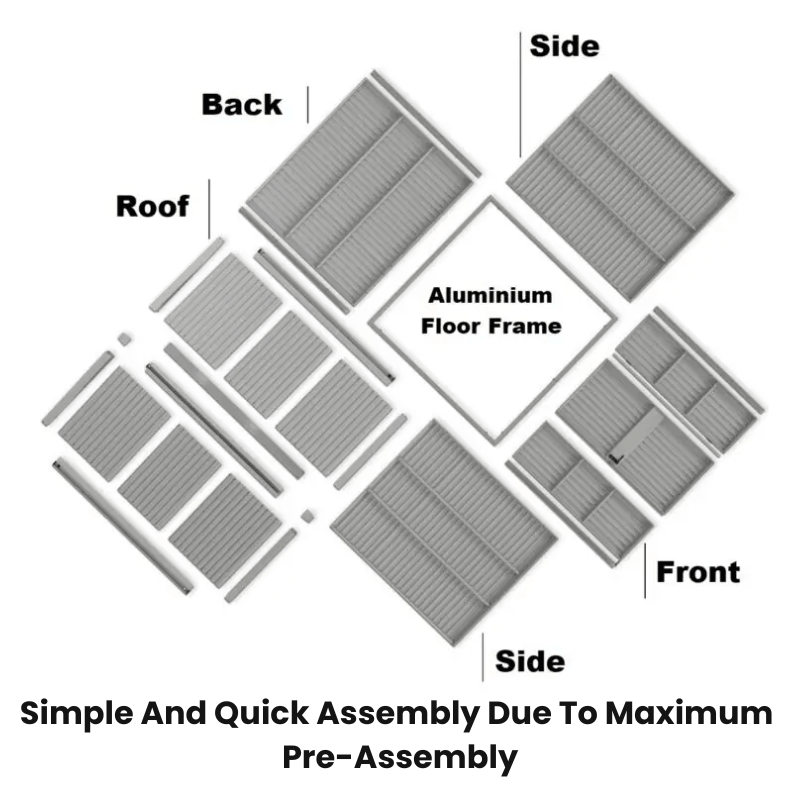 Side

Back

Roof

Aluminium Floor Frame

Front

Side

Simple And Quick Assembly Due To Maximum Pre-Assembly